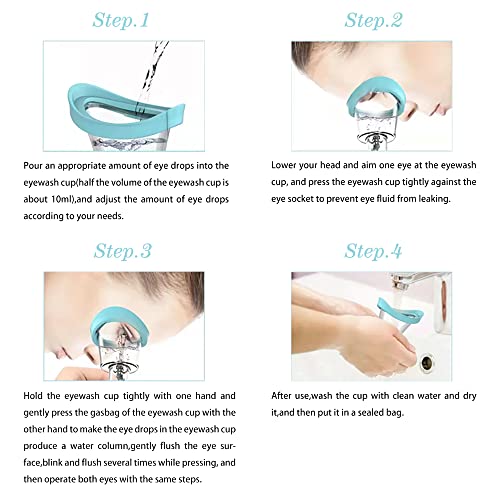 Step.1

Pour an appropriate amount of eye drops into the eyewash cup(half the volume of the eyewash cup is about 10ml),and adjust the amount of eye drops according to your needs.

Step.2

Lower your head and aim one eye at the eyewash cup, and press the eyewash cup tightly against the eye socket to prevent eye fluid from leaking.

Step.3

Hold the eyewash cup tightly with one hand and gently press the gasbag of the eyewash cup with the other hand to make the eye drops in the eyewash cup produce a water column,gently flush the eye surface,blink and flush several times while pressing, and then operate both eyes with the same steps.

Step.4

After use,wash the cup with clean water and dry it,and then put it in a sealed bag.