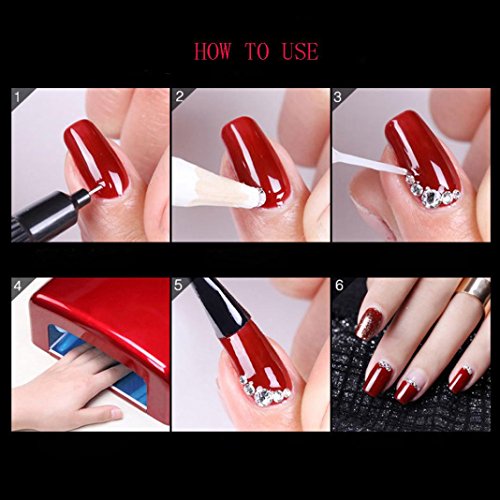 HOW TO USE

1

2

3

4

5

6