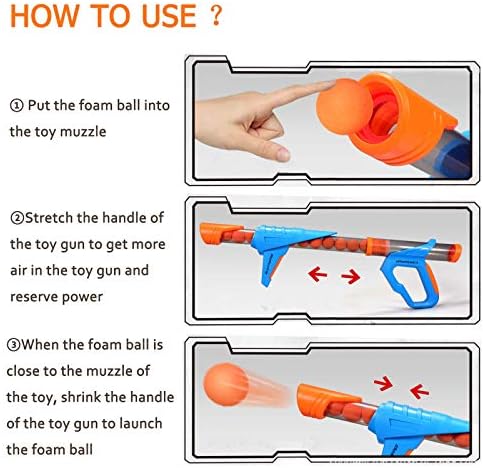 HOW TO USE ?

① Put the foam ball into the toy muzzle

②Stretch the handle of the toy gun to get more air in the toy gun and reserve power

③When the foam ball is close to the muzzle of the toy, shrink the handle of the toy gun to launch the foam ball