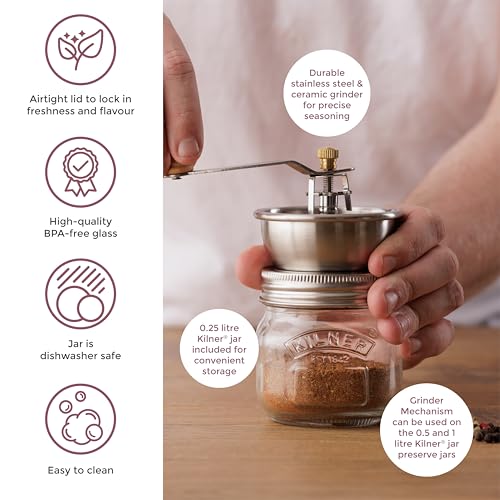 Airtight lid to lock in freshness and flavour

High-quality BPA-free glass

Jar is dishwasher safe

Easy to clean

Durable stainless steel & ceramic grinder for precise seasoning

0.25 litre Kilner® jar included for convenient storage

KILNER
EST 1842

Grinder Mechanism can be used on the 0.5 and 1 litre Kilner® jar preserve jars