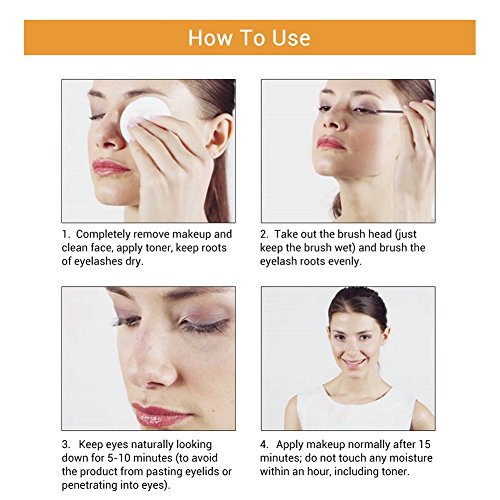 How To Use

1. Completely remove makeup and clean face, apply toner, keep roots of eyelashes dry.

2. Take out the brush head (just keep the brush wet) and brush the eyelash roots evenly.

3. Keep eyes naturally looking down for 5-10 minutes (to avoid the product from pasting eyelids or penetrating into eyes).

4. Apply makeup normally after 15 minutes; do not touch any moisture within an hour, including toner.