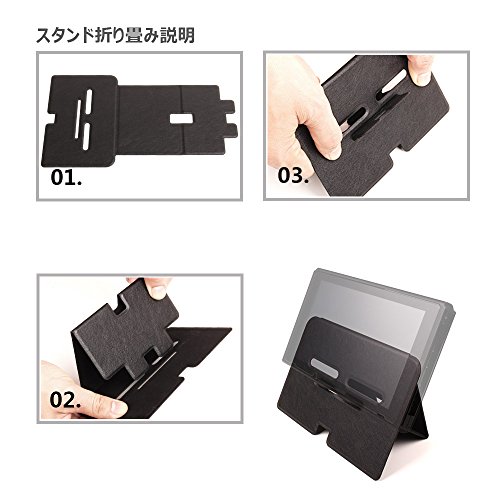 スタンド折り畳み説明

01.

03.

02.