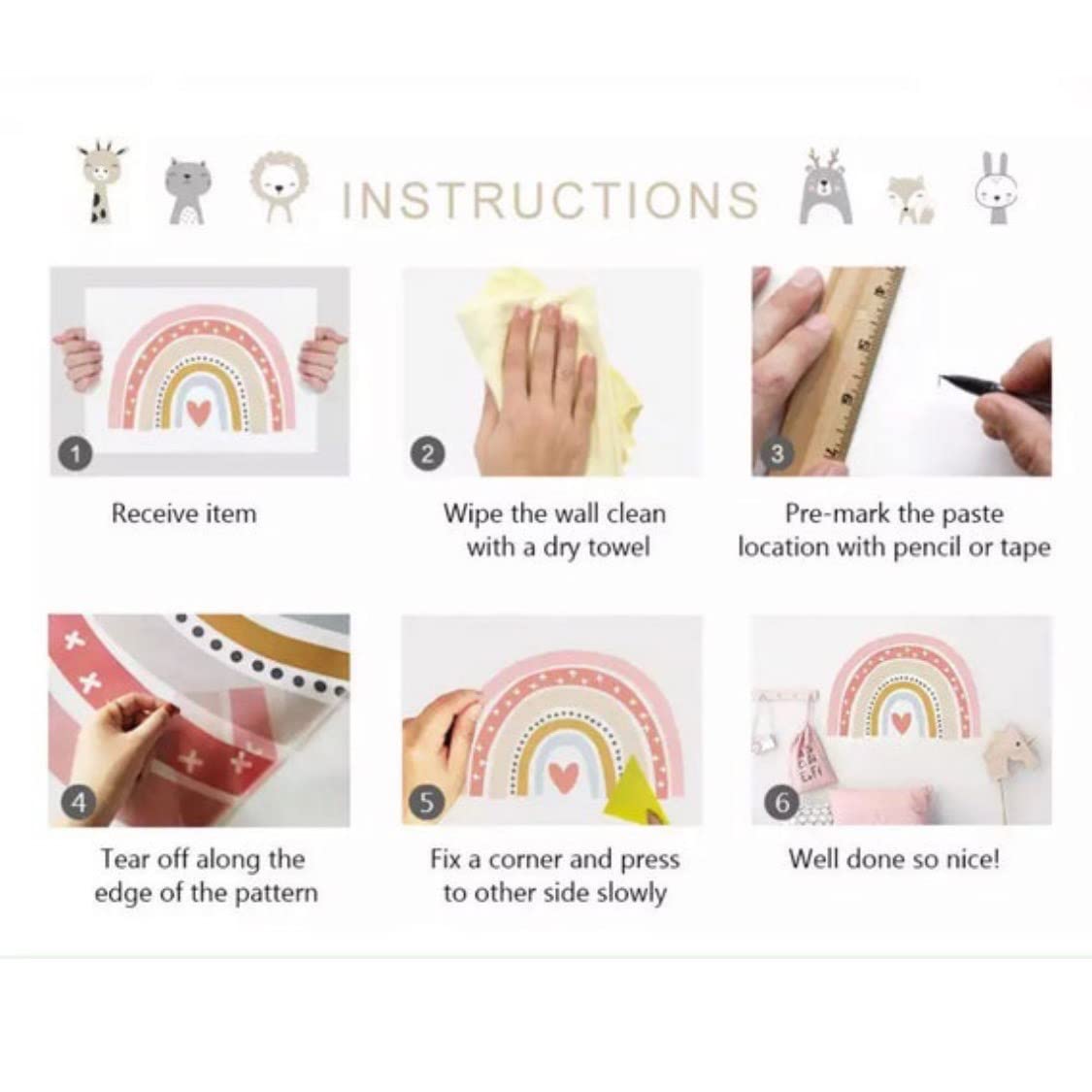 INSTRUCTIONS

1

Receive item

2

Wipe the wall clean with a dry towel

3

Pre-mark the paste location with pencil or tape

4

Tear off along the edge of the pattern

5

Fix a corner and press to other side slowly

6

Well done so nice!