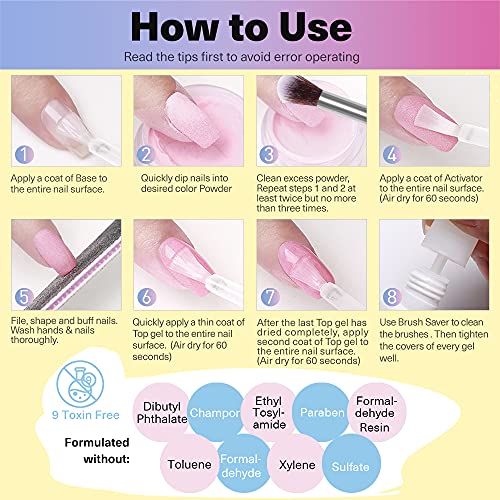 How to Use

Read the tips first to avoid error operating

1

Apply a coat of Base to the entire nail surface.

2

Quickly dip nails into desired color Powder

3

Clean excess powder, Repeat steps 1 and 2 at least twice but no more than three times.

4

Apply a coat of Activator to the entire nail surface. (Air dry for 60 seconds)

5

File, shape and buff nails. Wash hands & nails thoroughly.

6

Quickly apply a thin coat of Top gel to the entire nail surface. (Air dry for 60 seconds)

7

After the last Top gel has dried completely, apply second coat of Top gel to the entire nail surface. (Air dry for 60 seconds)

8

Use Brush Saver to clean the brushes . Then tighten the covers of every gel well.

9 Toxin Free

Formulated without:

Dibutyl Phthalate

Champor

Ethyl Tosylamide

Paraben

Formaldehyde Resin

Toluene

Formaldehyde

Xylene

Sulfate