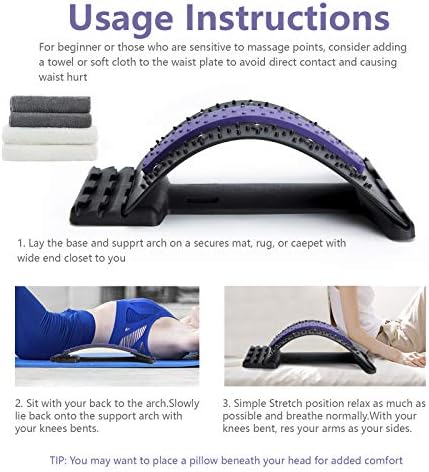 Usage Instructions

For beginner or those who are sensitive to massage points, consider adding a towel or soft cloth to the waist plate to avoid direct contact and causing waist hurt

1. Lay the base and supprt arch on a secures mat, rug, or caepet with wide end closet to you

2. Sit with your back to the arch.Slowly lie back onto the support arch with your knees bents.

3. Simple Stretch position relax as much as possible and breathe normally.With your knees bent, res your arms as your sides.

TIP: You may want to place a pillow beneath your head for added comfort