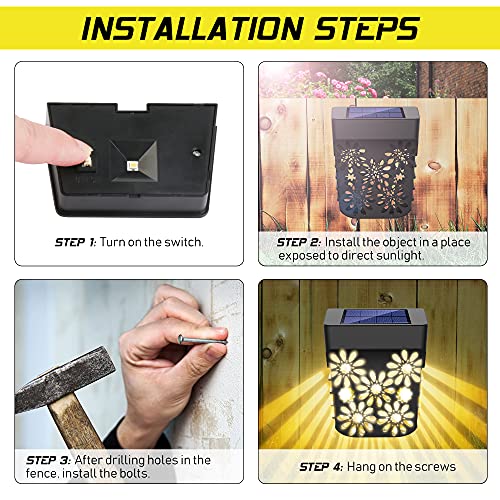 INSTALLATION STEPS

STEP 1: Turn on the switch.

STEP 2: Install the object in a place exposed to direct sunlight.

STEP 3: After drilling holes in the fence, install the bolts.

STEP 4: Hang on the screws