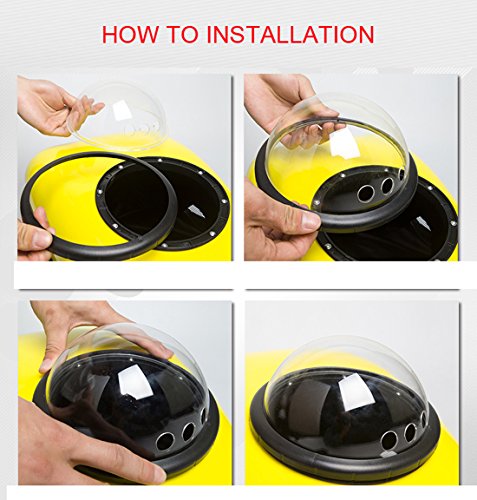 HOW TO INSTALLATION