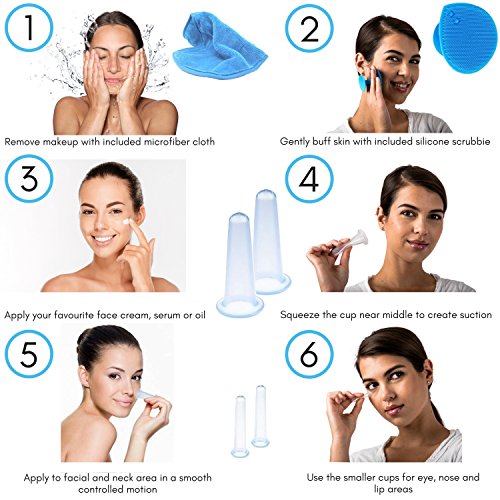 1

Remove makeup with included microfiber cloth

2

Gently buff skin with included silicone scrubbie

3

Apply your favourite face cream, serum or oil

4

Squeeze the cup near middle to create suction

5

Apply to facial and neck area in a smooth controlled motion

6

Use the smaller cups for eye, nose and lip areas