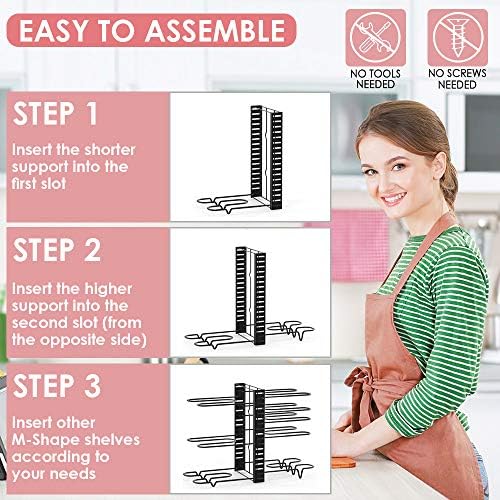 EASY TO ASSEMBLE

NO TOOLS NEEDED

NO SCREWS NEEDED

STEP 1

Insert the shorter support into the first slot

STEP 2

Insert the higher support into the second slot (from the opposite side)

STEP 3

Insert other M-Shape shelves according to your needs