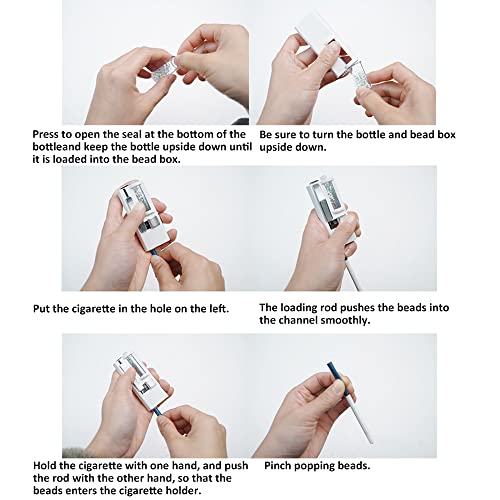 Press to open the seal at the bottom of the bottleand keep the bottle upside down until it is loaded into the bead box.

Be sure to turn the bottle and bead box upside down.

Put the cigarette in the hole on the left.

The loading rod pushes the beads into the channel smoothly.

Hold the cigarette with one hand, and push the rod with the other hand, so that the beads enters the cigarette holder.

Pinch popping beads.