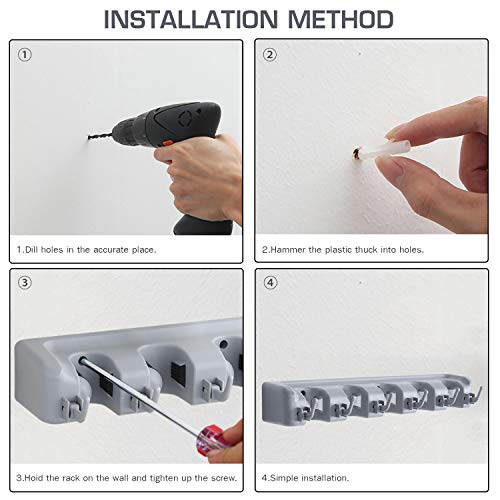 INSTALLATION METHOD

①

1.Dill holes in the accurate place.

②

2.Hammer the plastic thuck into holes.

③

3.Hoid the rack on the wall and tighten up the screw.

④

4.Simple installation.