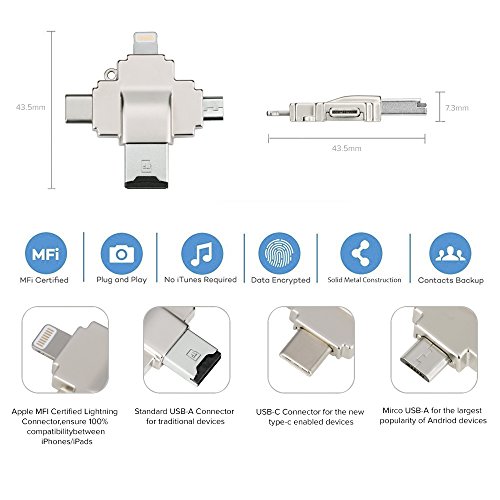 43.5mm

7.3mm

43.5mm

MFi

MFi Certified

Plug and Play

No iTunes Required

Data Encrypted

Solid Metal Construction

Contacts Backup

Apple MFI Certified Lightning Connector,ensure 100% compatibilitybetween iPhones/iPads

Standard USB-A Connector for traditional devices

USB-C Connector for the new type-c enabled devices

Mirco USB-A for the largest popularity of Andriod devices