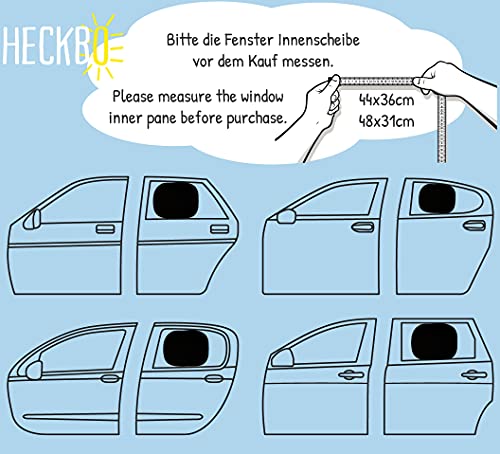 HECKBO

Bitte die Fenster Innenscheibe vor dem Kauf messen.

Please measure the window inner pane before purchase.

44x36cm
48x31cm