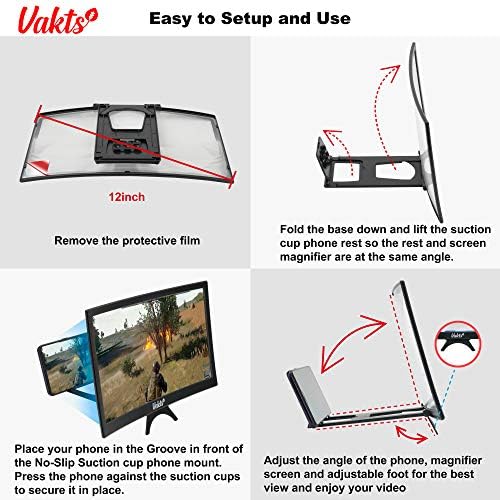 Vakts

Easy to Setup and Use

12inch

Remove the protective film

Fold the base down and lift the suction cup phone rest so the rest and screen magnifier are at the same angle.

Vakts

Place your phone in the Groove in front of the No-Slip Suction cup phone mount. Press the phone against the suction cups to secure it in place.

Vakts

Adjust the angle of the phone, magnifier screen and adjustable foot for the best view and enjoy your video