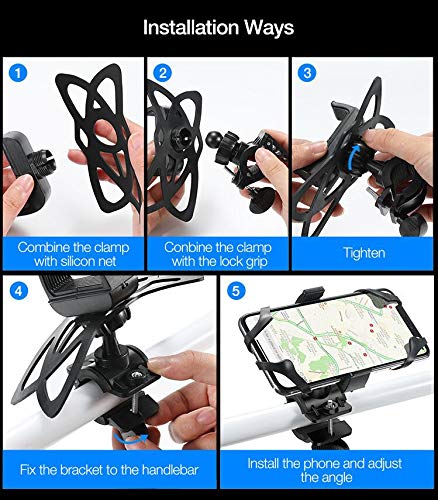 Installation Ways

1

Combine the clamp with silicon net

2

Conbine the clamp with the lock grip

3

Tighten

4

Fix the bracket to the handlebar

5

Install the phone and adjust the angle