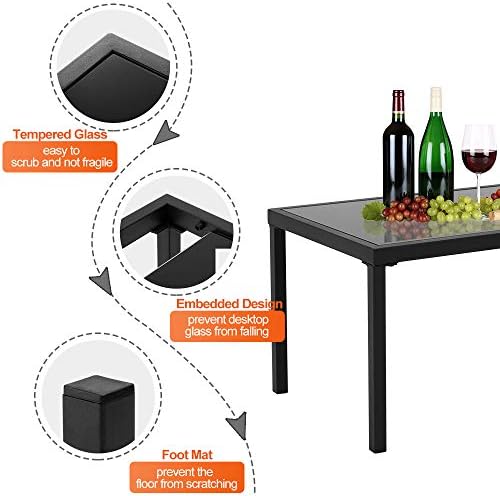 Tempered Glass
easy to scrub and not fragile

Embedded Design
prevent desktop glass from falling

Foot Mat
prevent the floor from scratching