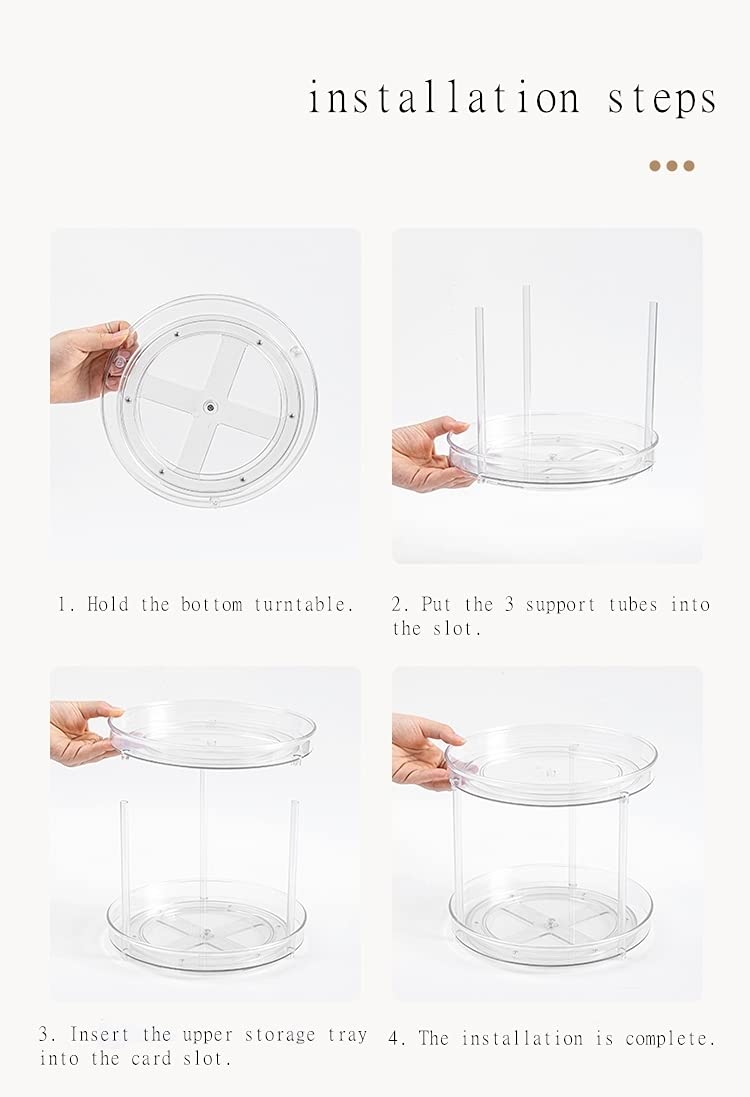 installation steps

1. Hold the bottom turntable.

2. Put the 3 support tubes into the slot.

3. Insert the upper storage tray into the card slot.

4. The installation is complete.