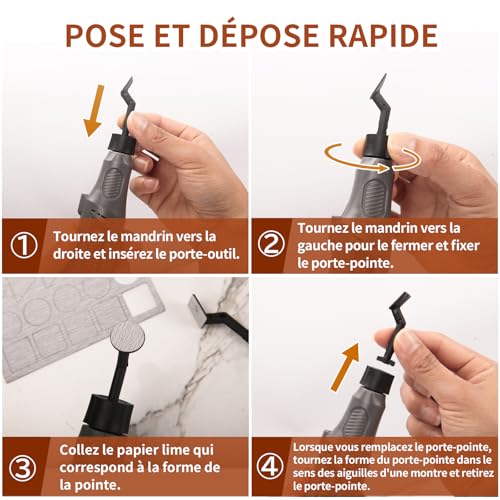 POSE ET DÉPOSE RAPIDE

① Tournez le mandrin vers la droite et insérez le porte-outil.

② Tournez le mandrin vers la gauche pour le fermer et fixer le porte-pointe.

③ Collez le papier lime qui correspond à la forme de la pointe.

④ Lorsque vous remplacez le porte-pointe, tournez la forme du porte-pointe dans le sens des aiguilles d'une montre et retirez le porte-pointe.