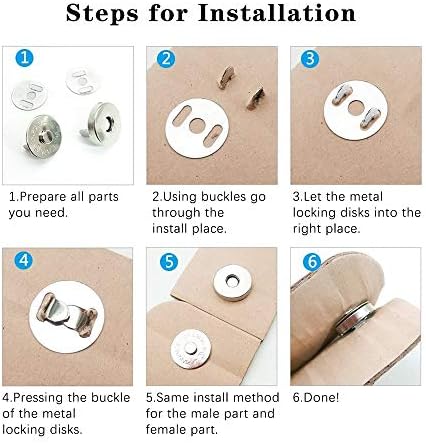 Steps for Installation

1

1.Prepare all parts you need.

2

2.Using buckles go through the install place.

3

3.Let the metal locking disks into the right place.

4

4.Pressing the buckle of the metal locking disks.

5

5.Same install method for the male part and female part.

6

6.Done!