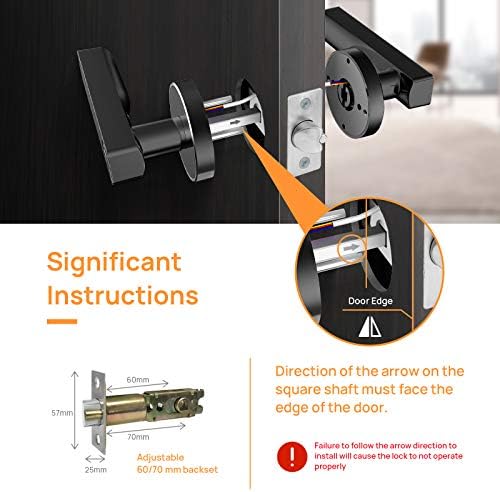 Door Edge

Significant Instructions

57mm

60mm

70mm

25mm

Adjustable 60/70 mm backset

Direction of the arrow on the square shaft must face the edge of the door.

Failure to follow the arrow direction to install will cause the lock to not operate properly