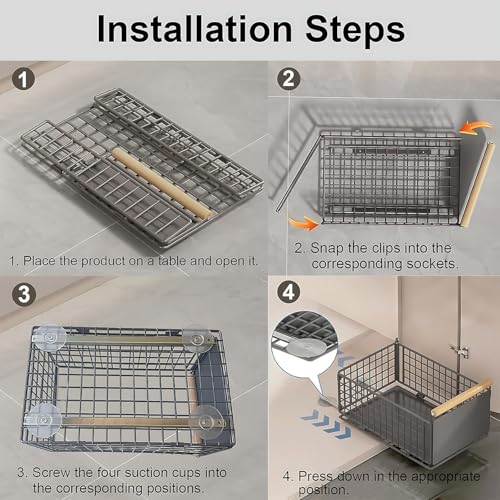 Installation Steps

1

1. Place the product on a table and open it.

2

2. Snap the clips into the corresponding sockets.

3

3. Screw the four suction cups into the corresponding positions.

4

4. Press down in the appropriate position.