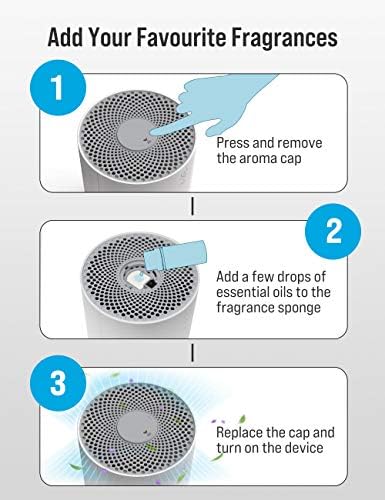 Add Your Favourite Fragrances

1

Press and remove the aroma cap

2

Add a few drops of essential oils to the fragrance sponge

3

Replace the cap and turn on the device