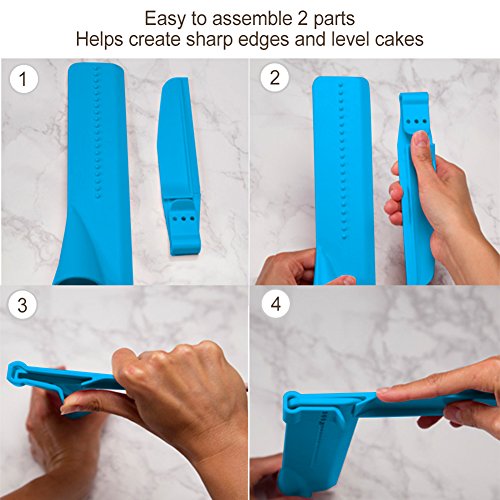 Easy to assemble 2 parts
Helps create sharp edges and level cakes

1

2

3

4