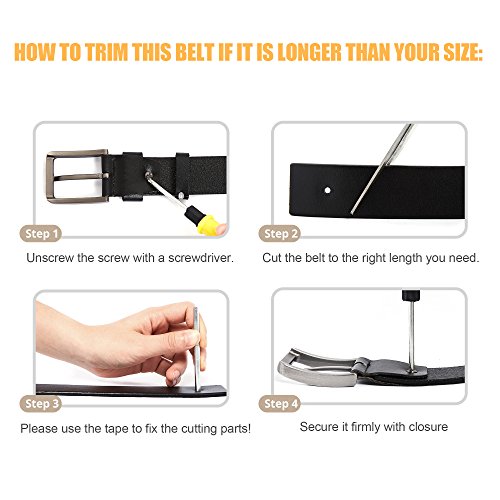 HOW TO TRIM THIS BELT IF IT IS LONGER THAN YOUR SIZE:

Step 1

Unscrew the screw with a screwdriver.

Step 2

Cut the belt to the right length you need.

Step 3

Please use the tape to fix the cutting parts!

Step 4

Secure it firmly with closure