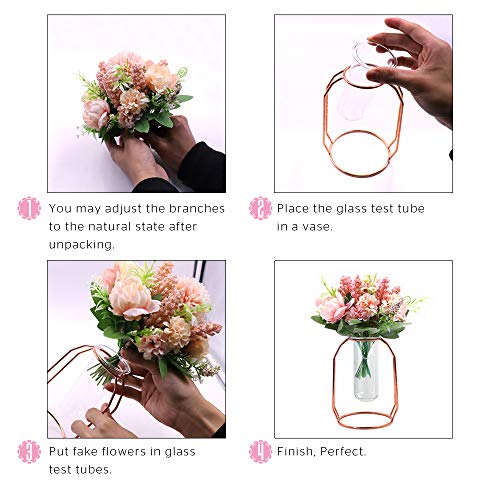 1 You may adjust the branches to the natural state after unpacking.

2 Place the glass test tube in a vase.

3 Put fake flowers in glass test tubes.

4 Finish, Perfect.