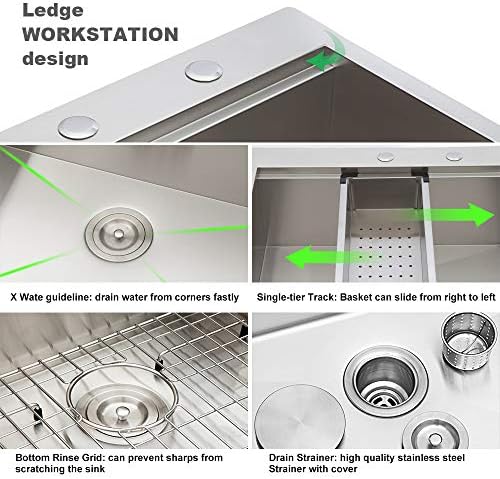 Ledge
WORKSTATION
design

X Wate guideline: drain water from corners fastly

Single-tier Track: Basket can slide from right to left

Bottom Rinse Grid: can prevent sharps from scratching the sink

Drain Strainer: high quality stainless steel Strainer with cover