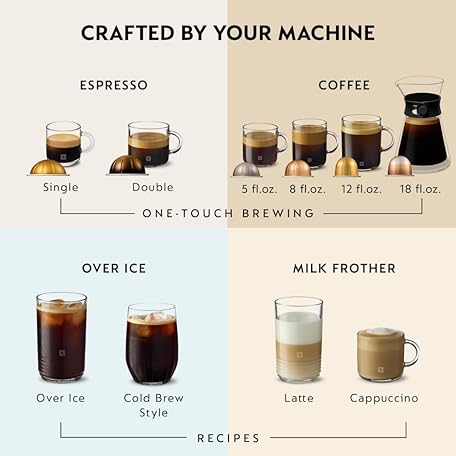 CRAFTED BY YOUR MACHINE

ESPRESSO

Single

Double

COFFEE

5 fl.oz.

8 fl.oz.

12 fl.oz.

18 fl.oz.

ONE-TOUCH BREWING

OVER ICE

Over Ice

Cold Brew Style

MILK FROTHER

Latte

Cappuccino

RECIPES