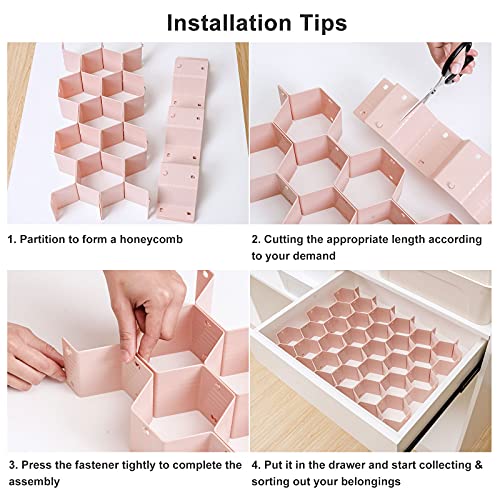 Installation Tips

1. Partition to form a honeycomb

2. Cutting the appropriate length according to your demand

3. Press the fastener tightly to complete the assembly

4. Put it in the drawer and start collecting & sorting out your belongings