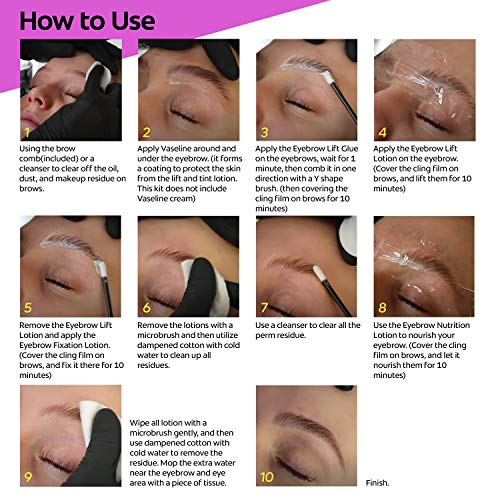 How to Use

1
Using the brow comb(included) or a cleanser to clear off the oil, dust, and makeup residue on brows.

2
Apply Vaseline around and under the eyebrow. (it forms a coating to protect the skin from the lift and tint lotion. This kit does not include Vaseline cream)

3
Apply the Eyebrow Lift Glue on the eyebrows, wait for 1 minute, then comb it in one direction with a Y shape brush. (then covering the cling film on brows for 10 minutes)

4
Apply the Eyebrow Lift Lotion on the eyebrow. (Cover the cling film on brows, and lift them for 10 minutes)

5
Remove the Eyebrow Lift Lotion and apply the Eyebrow Fixation Lotion. (Cover the cling film on brows, and Fix it there for 10 minutes)

6
Remove the lotions with a microbrush and then utilize dampened cotton with cold water to clean up all residues.

7
Use a cleanser to clear all the perm residue.

8
Use the Eyebrow Nutrition Lotion to nourish your eyebrow. (Cover the cling film on brows, and let it nourish them for 10 minutes)

9
Wipe all lotion with a microbrush gently, and then use dampened cotton with cold water to remove the residue. Mop the extra water near the eyebrow and eye area with a piece of tissue.

10
Finish.