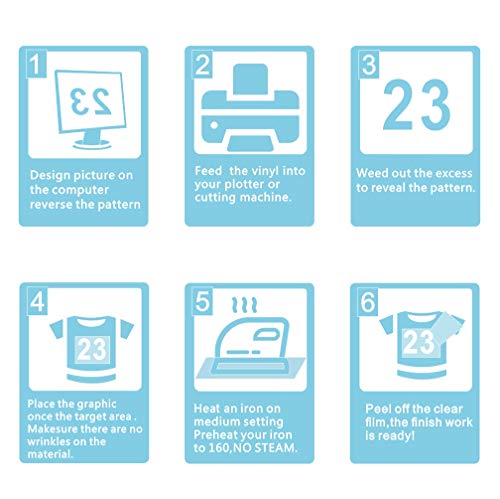 1

23

Design picture on the computer reverse the pattern

2

Feed the vinyl into your plotter or cutting machine.

3

23

Weed out the excess to reveal the pattern.

4

23

Place the graphic once the target area . Makesure there are no wrinkles on the material.

5

Heat an iron on medium setting Preheat your iron to 160,NO STEAM.

6

23

Peel off the clear film,the finish work is ready!