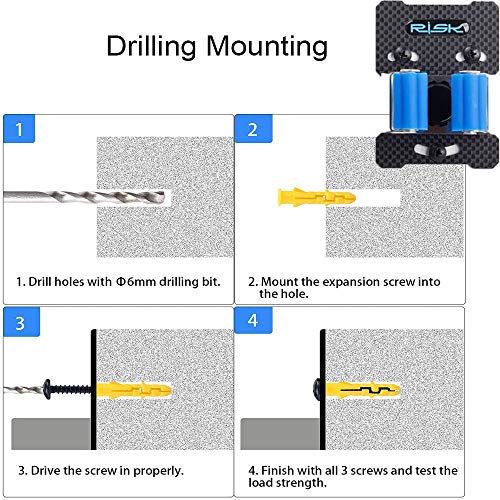 Drilling Mounting

RISK

1

1. Drill holes with Φ6mm drilling bit.

2

2. Mount the expansion screw into the hole.

3

3. Drive the screw in properly.

4

4. Finish with all 3 screws and test the load strength.