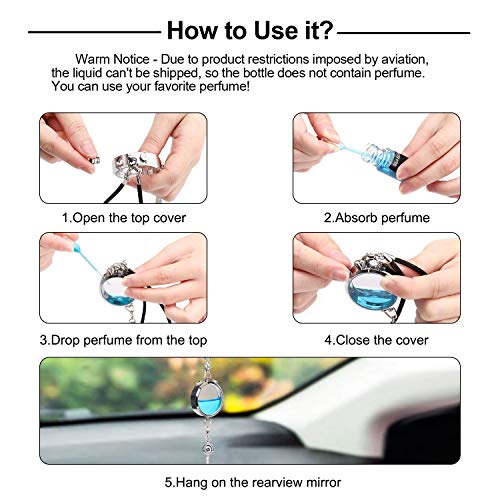 How to Use it?

Warm Notice - Due to product restrictions imposed by aviation, the liquid can't be shipped, so the bottle does not contain perfume. You can use your favorite perfume!

1.Open the top cover

2.Absorb perfume

3.Drop perfume from the top

4.Close the cover

5.Hang on the rearview mirror