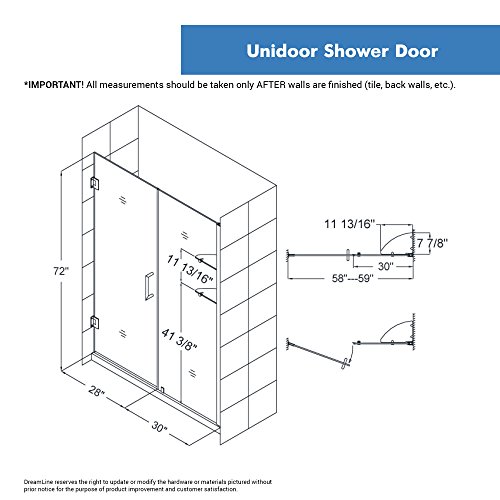 Unidoor Shower Door

*IMPORTANT! All measurements should be taken only AFTER walls are finished (tile, back walls, etc.).

72"

11 13/16"

41 3/8"

28"

30"

11 13/16"

7 7/8"

30"

58"---59"

DreamLine reserves the right to update or modify the hardware or materials pictured without prior notice for the purpose of product improvement and customer satisfaction.