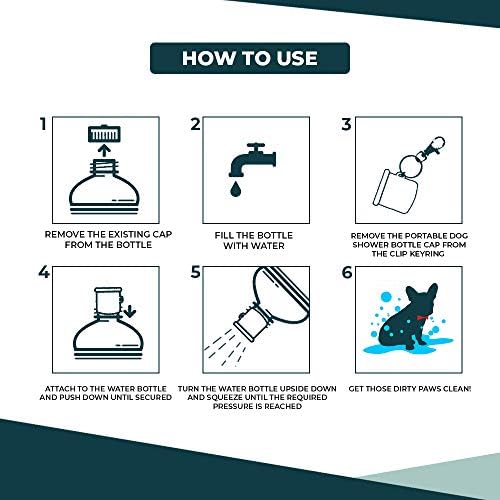 HOW TO USE

1

REMOVE THE EXISTING CAP FROM THE BOTTLE

2

FILL THE BOTTLE WITH WATER

3

REMOVE THE PORTABLE DOG SHOWER BOTTLE CAP FROM THE CLIP KEYRING

4

ATTACH TO THE WATER BOTTLE AND PUSH DOWN UNTIL SECURED

5

TURN THE WATER BOTTLE UPSIDE DOWN AND SQUEEZE UNTIL THE REQUIRED PRESSURE IS REACHED

6

GET THOSE DIRTY PAWS CLEAN!