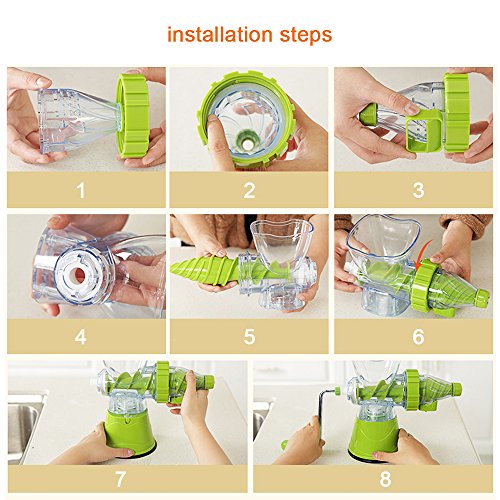 installation steps

1

2

3

4

5

6

7

8