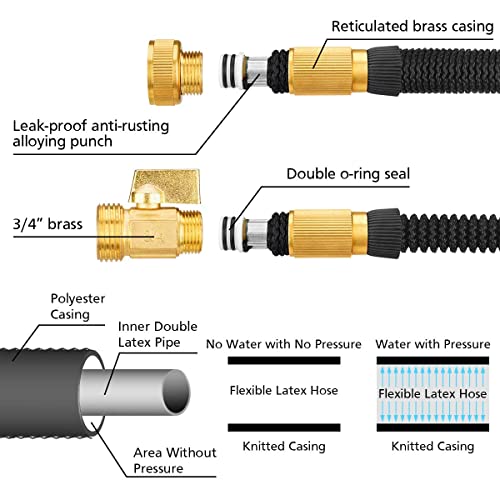 Reticulated brass casing

Leak-proof anti-rusting alloying punch

Double o-ring seal

3/4" brass

Polyester Casing

Inner Double Latex Pipe

Area Without Pressure

No Water with No Pressure

Flexible Latex Hose

Knitted Casing

Water with Pressure

Flexible Latex Hose

Knitted Casing