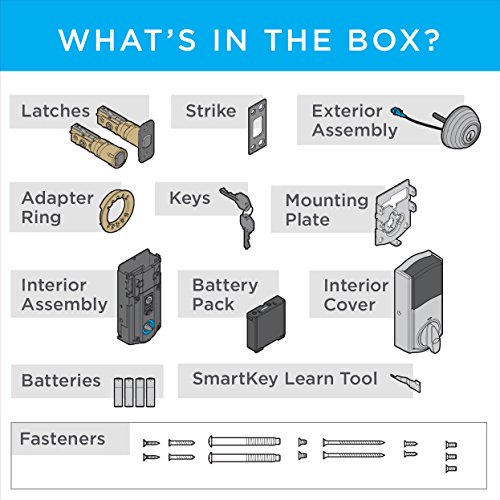 WHAT'S IN THE BOX?

Latches

Strike

Exterior Assembly

Adapter Ring

Keys

Mounting Plate

Interior Assembly

Battery Pack

Interior Cover

Batteries

SmartKey Learn Tool

Fasteners