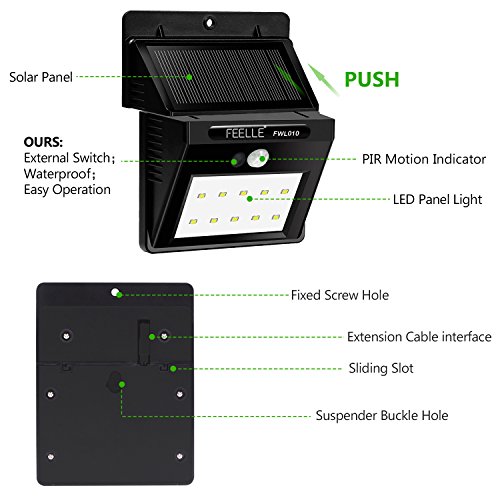 Solar Panel

PUSH

FEELLE FWL010

OURS:
External Switch;
Waterproof;
Easy Operation

PIR Motion Indicator

LED Panel Light

Fixed Screw Hole

Extension Cable interface

Sliding Slot

Suspender Buckle Hole