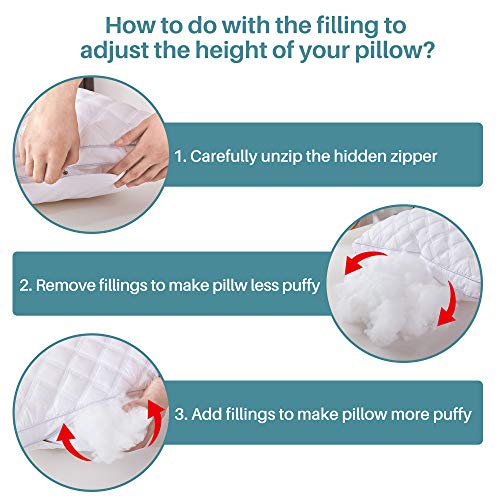 How to do with the filling to adjust the height of your pillow?

1. Carefully unzip the hidden zipper

2. Remove fillings to make pillw less puffy

3. Add fillings to make pillow more puffy