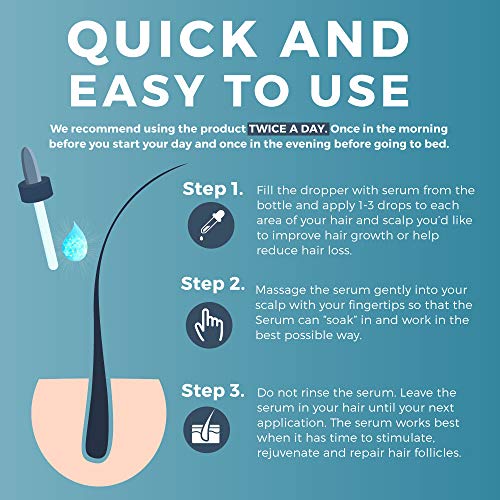 QUICK AND EASY TO USE

We recommend using the product TWICE A DAY. Once in the morning before you start your day and once in the evening before going to bed.

Step 1. Fill the dropper with serum from the bottle and apply 1-3 drops to each area of your hair and scalp you´d like to improve hair growth or help reduce hair loss.

Step 2. Massage the serum gently into your scalp with your fingertips so that the Serum can "soak" in and work in the best possible way.

Step 3. Do not rinse the serum. Leave the serum in your hair until your next application. The serum works best when it has time to stimulate, rejuvenate and repair hair follicles.