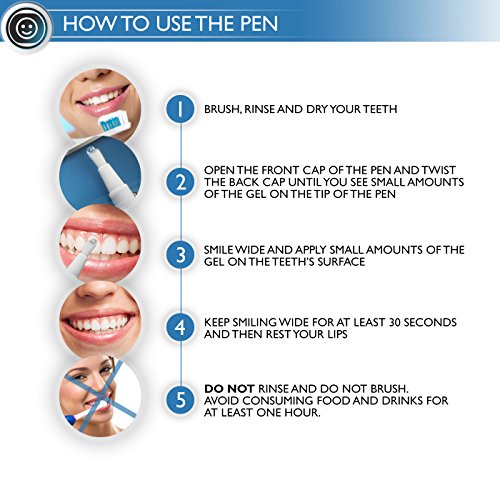 HOW TO USE THE PEN

1 BRUSH, RINSE AND DRY YOUR TEETH

2 OPEN THE FRONT CAP OF THE PEN AND TWIST THE BACK CAP UNTIL YOU SEE SMALL AMOUNTS OF THE GEL ON THE TIP OF THE PEN

3 SMILE WIDE AND APPLY SMALL AMOUNTS OF THE GEL ON THE TEETH'S SURFACE

4 KEEP SMILING WIDE FOR AT LEAST 30 SECONDS AND THEN REST YOUR LIPS

5 DO NOT RINSE AND DO NOT BRUSH. AVOID CONSUMING FOOD AND DRINKS FOR AT LEAST ONE HOUR.