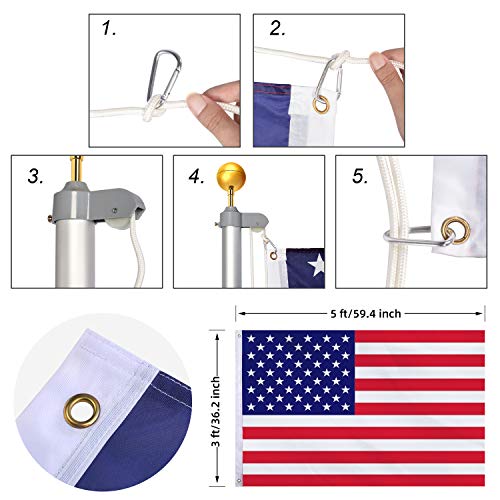 1.

2.

3.

4.

5.

5 ft/59.4 inch

3 ft/36.2 inch