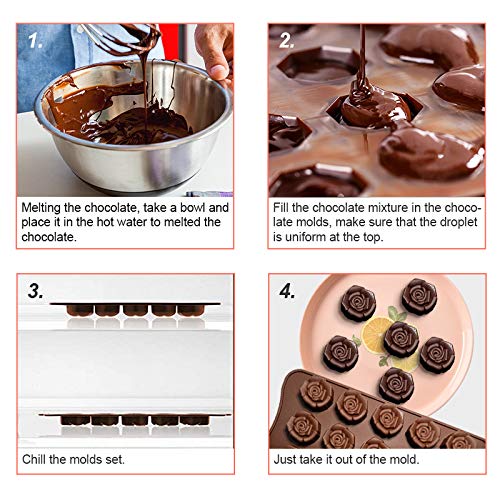 1.

Melting the chocolate, take a bowl and place it in the hot water to melted the chocolate.

2.

Fill the chocolate mixture in the chocolate molds, make sure that the droplet is uniform at the top.

3.

Chill the molds set.

4.

Just take it out of the mold.