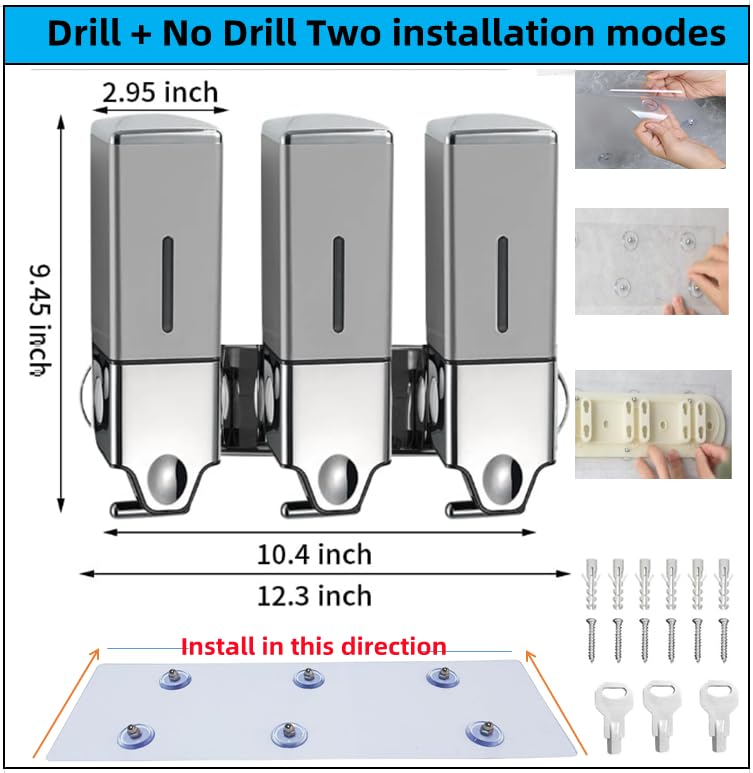 Drill + No Drill Two installation modes

2.95 inch

9.45 inch

10.4 inch

12.3 inch

Install in this direction