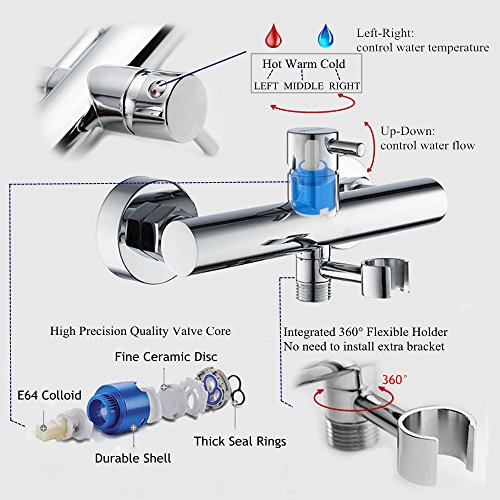 Left-Right:
control water temperature

Hot Warm Cold
LEFT MIDDLE RIGHT

Up-Down:
control water flow

High Precision Quality Valve Core

Fine Ceramic Disc

E64 Colloid

Thick Seal Rings

Durable Shell

Integrated 360° Flexible Holder
No need to install extra bracket

360°