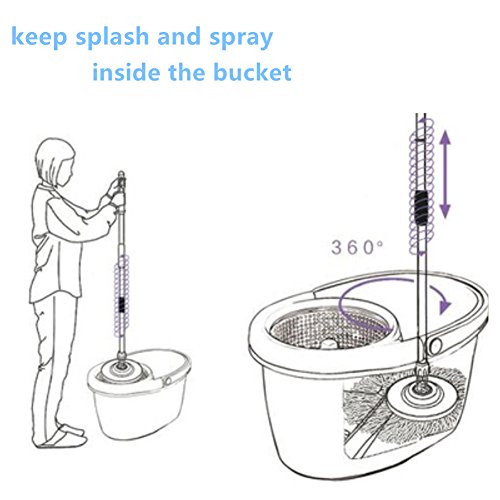 keep splash and spray
inside the bucket

360°